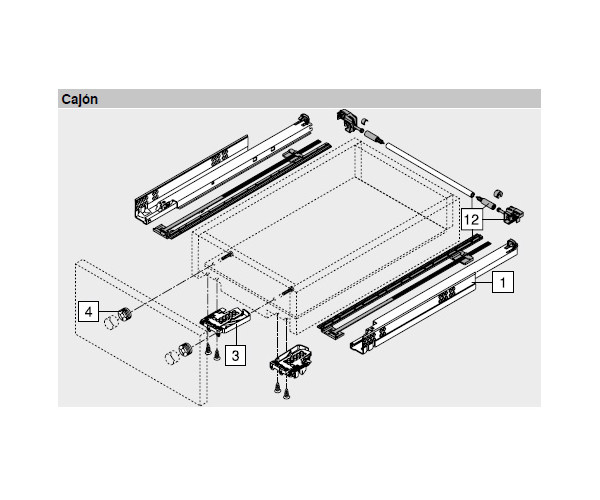 Cajón

12

1

4

3