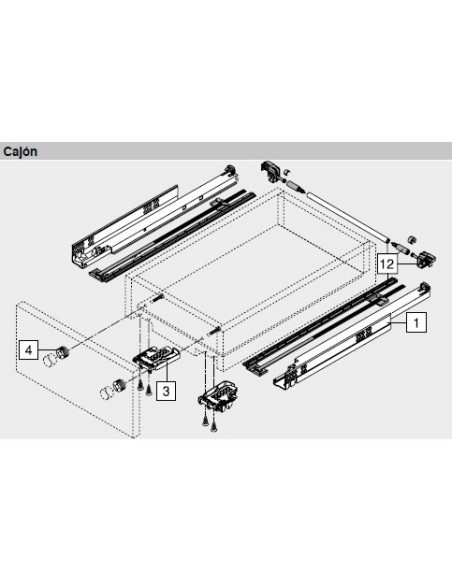 Cajón

12

1

4

3